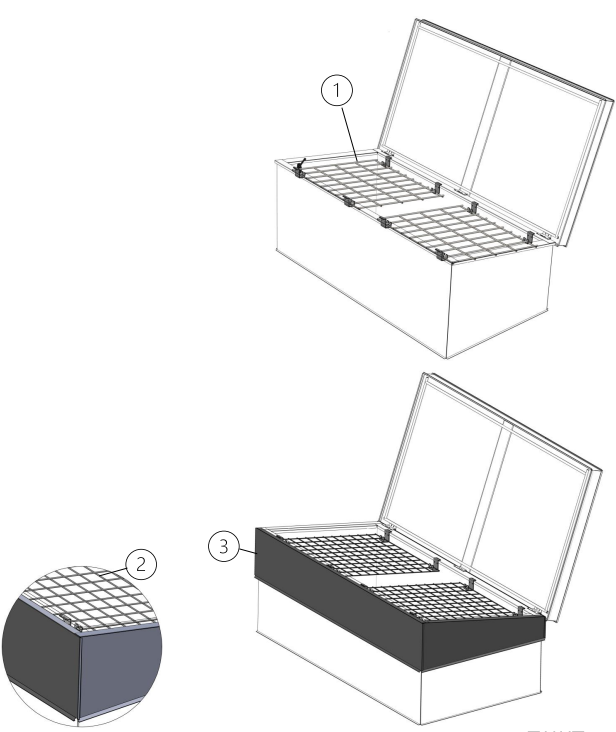 1

3

2